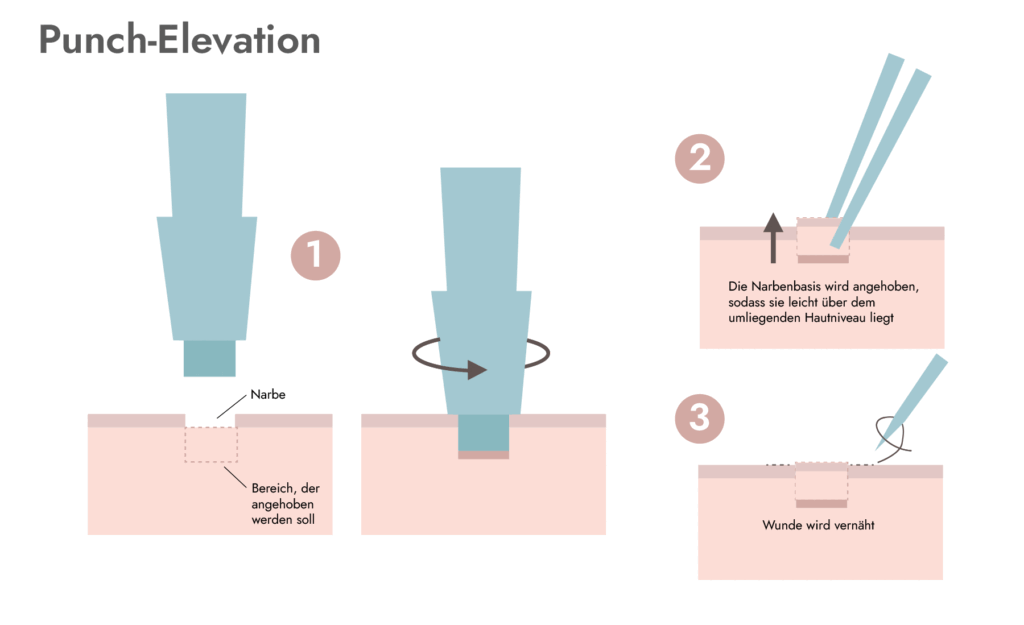 Punch-Elevation

1

Narbe

Bereich, der angehoben werden soll

2

Die Narbenbasis wird angehoben, sodass sie leicht über dem umliegenden Hautniveau liegt

3

Wunde wird vernäht